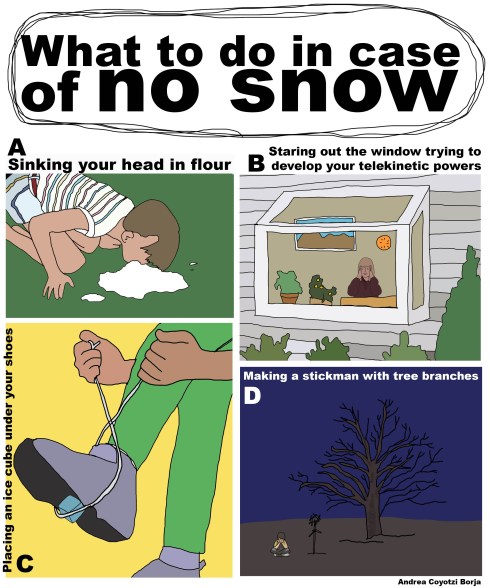 What to do in case of no snow

A
Sinking your head in flour

B
Staring out the window trying to develop your telekinetic powers

Placing an ice cube under your shoes
C

Making a stickman with tree branches
D

Andrea Coyotzi Borja